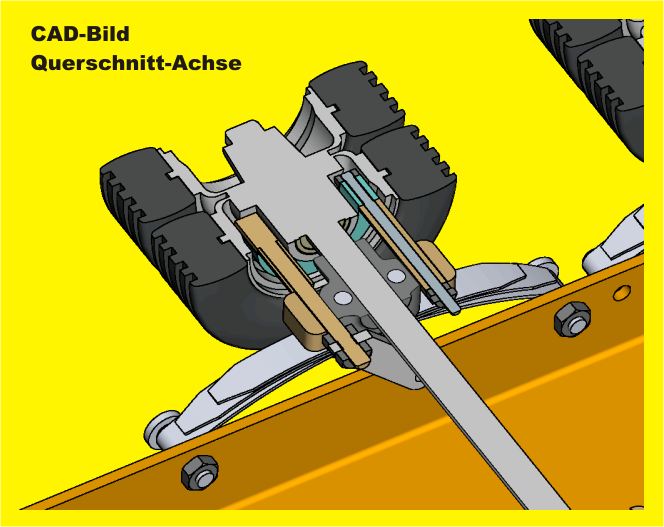 CAD-Bild
Querschnitt-Achse